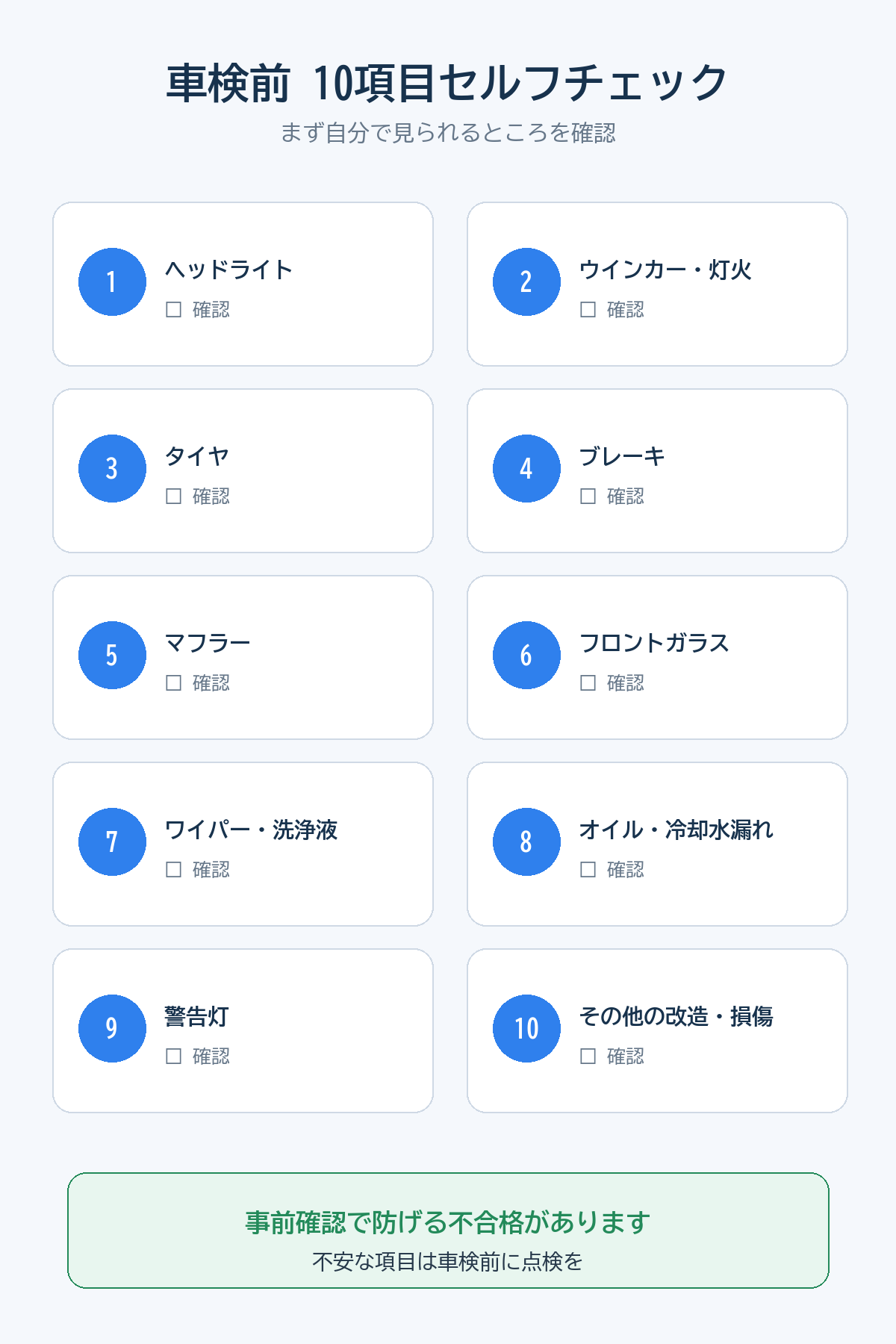 車検前 10項目セルフチェック

まず自分で見られるところを確認

1 ヘッドライト
☐ 確認

2 ウインカー・灯火
☐ 確認

3 タイヤ
☐ 確認

4 ブレーキ
☐ 確認

5 マフラー
☐ 確認

6 フロントガラス
☐ 確認

7 ワイパー・洗浄液
☐ 確認

8 オイル・冷却水漏れ
☐ 確認

9 警告灯
☐ 確認

10 その他の改造・損傷
☐ 確認

事前確認で防げる不合格があります

不安な項目は車検前に点検を